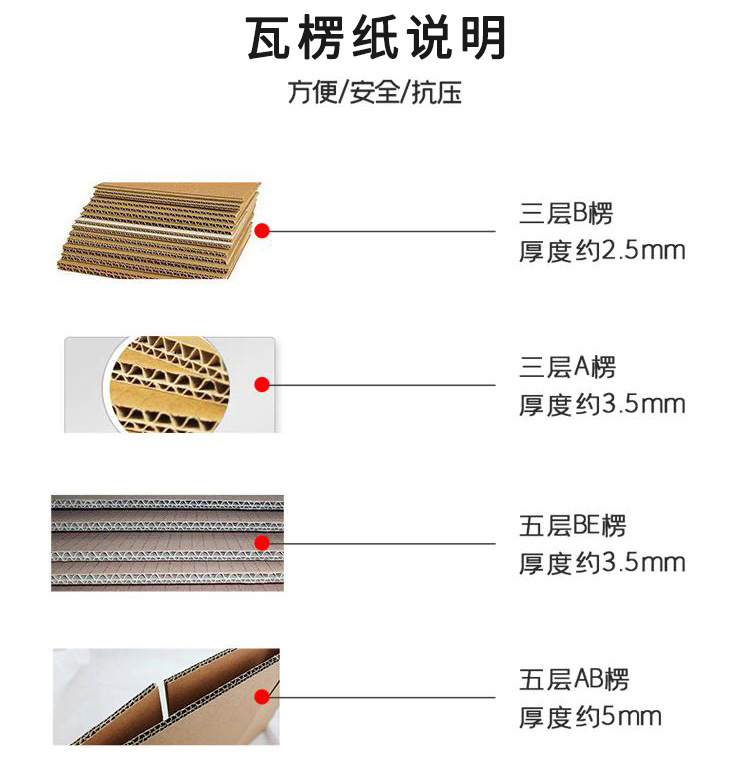 瓦楞纸说明

方便/安全/抗压

三层B楞
厚度约2.5mm

三层A楞
厚度约3.5mm

五层BE楞
厚度约3.5mm

五层AB楞
厚度约5mm